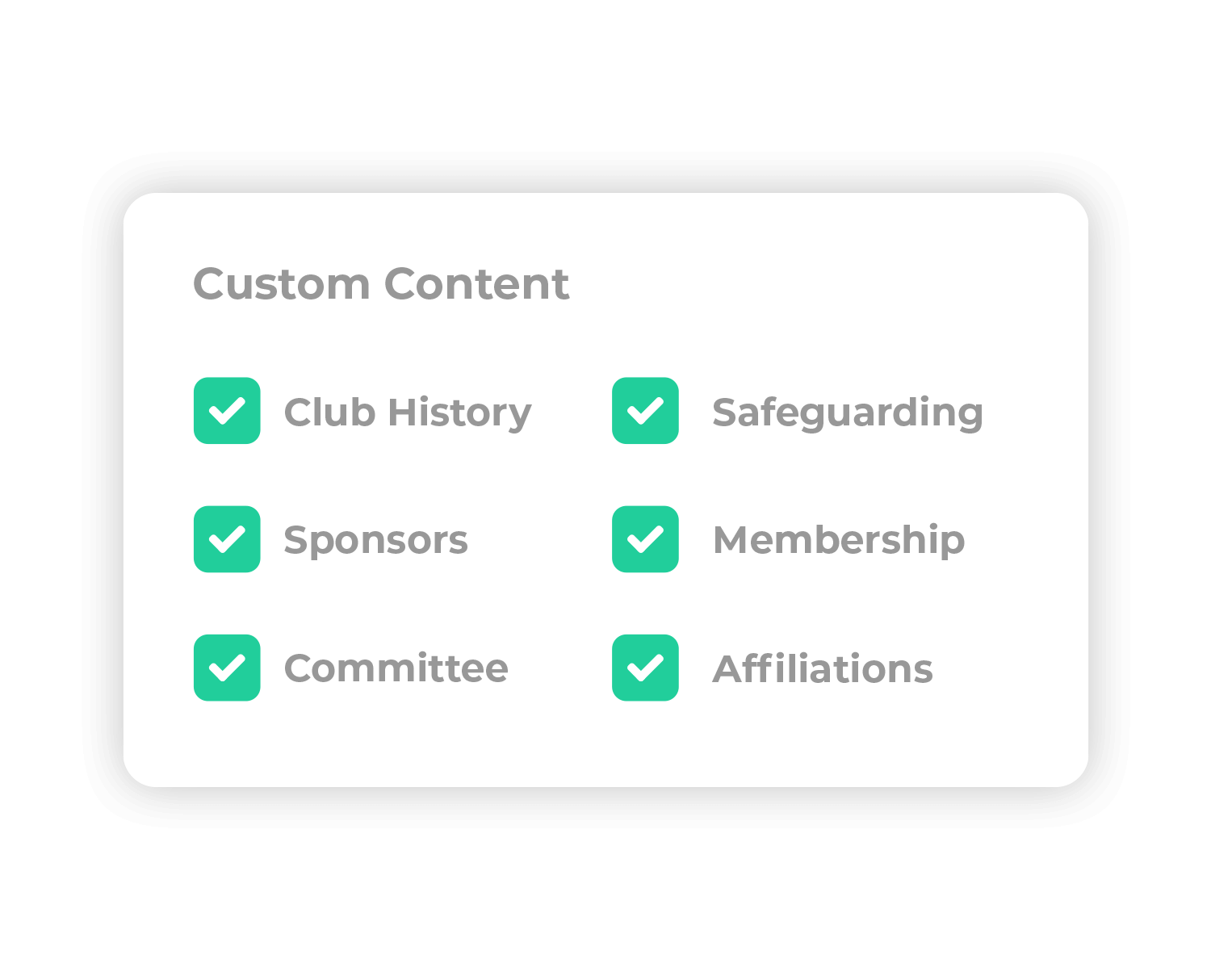 Custom Content

☑ Club History
☑ Sponsors
☑ Committee

☑ Safeguarding
☑ Membership
☑ Affiliations